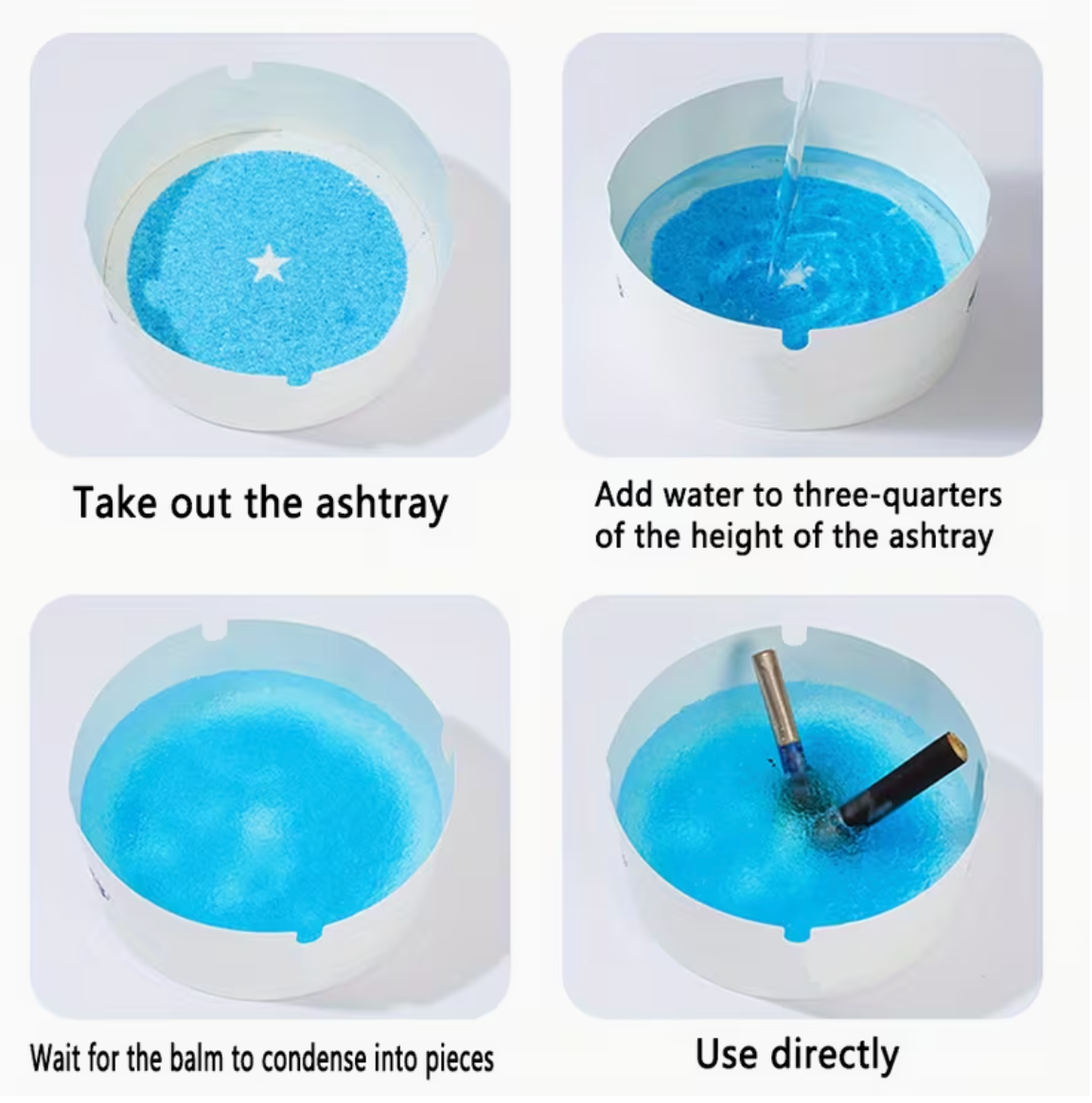 Take out the ashtray

Add water to three-quarters of the height of the ashtray

Wait for the balm to condense into pieces

Use directly