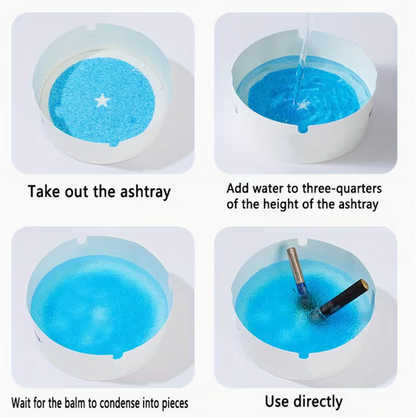 Take out the ashtray

Add water to three-quarters of the height of the ashtray

Wait for the balm to condense into pieces

Use directly