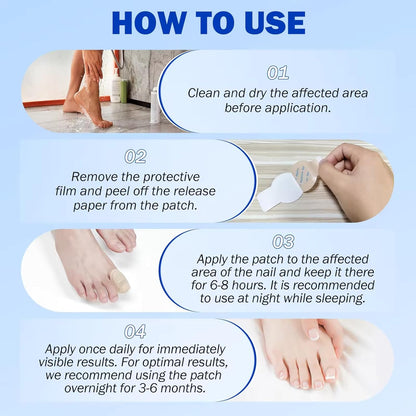 HOW TO USE

01
Clean and dry the affected area before application.

02
Remove the protective film and peel off the release paper from the patch.

03
Apply the patch to the affected area of the nail and keep it there for 6-8 hours. It is recommended to use at night while sleeping.

04
Apply once daily for immediately visible results. For optimal results, we recommend using the patch overnight for 3-6 months.