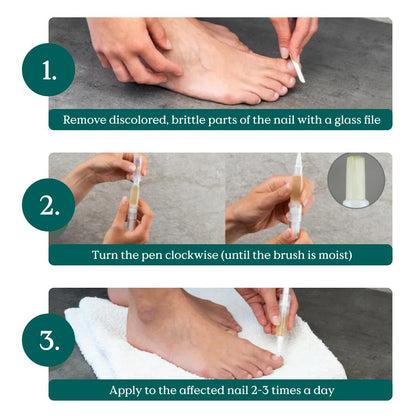 1.

Remove discolored, brittle parts of the nail with a glass file

2.

Turn the pen clockwise (until the brush is moist)

3.

Apply to the affected nail 2-3 times a day