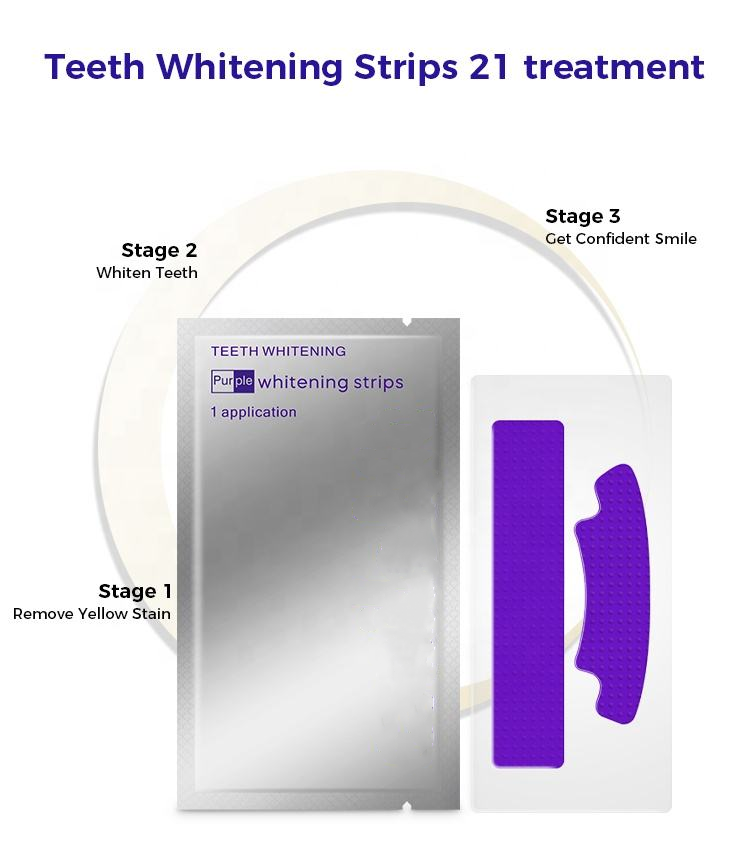 Teeth Whitening Strips 21 treatment

Stage 2
Whiten Teeth

Stage 3
Get Confident Smile

TEETH WHITENING
Purple whitening strips
1 application

Stage 1
Remove Yellow Stain