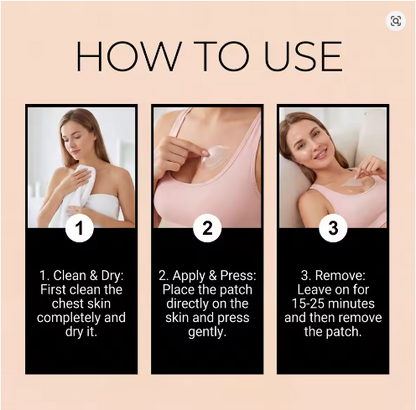 HOW TO USE

1

1. Clean & Dry: First clean the chest skin completely and dry it.

2

2. Apply & Press: Place the patch directly on the skin and press gently.

3

3. Remove: Leave on for 15-25 minutes and then remove the patch.