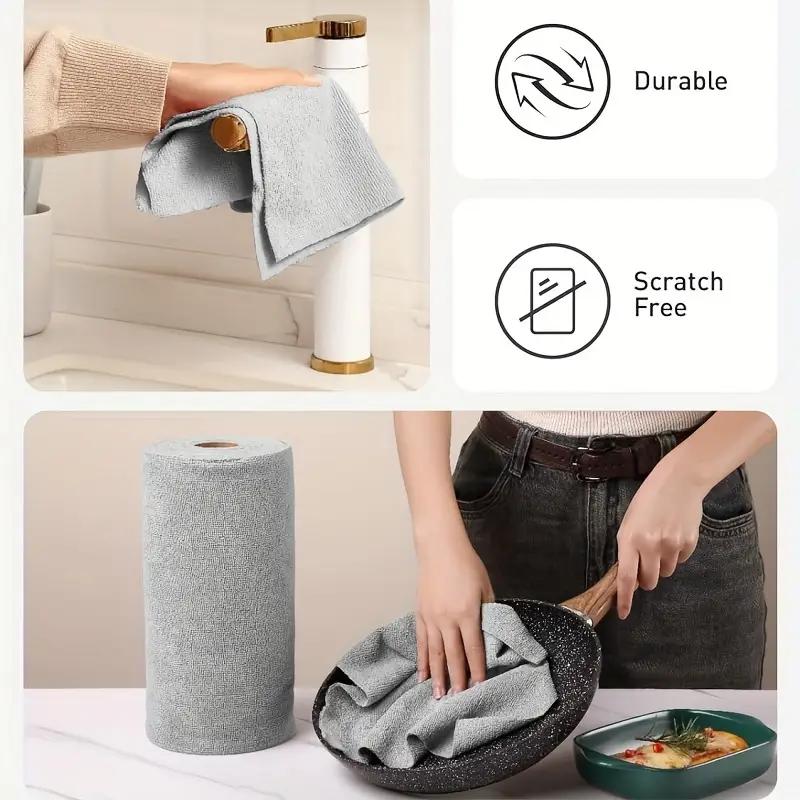 Durable

Scratch Free