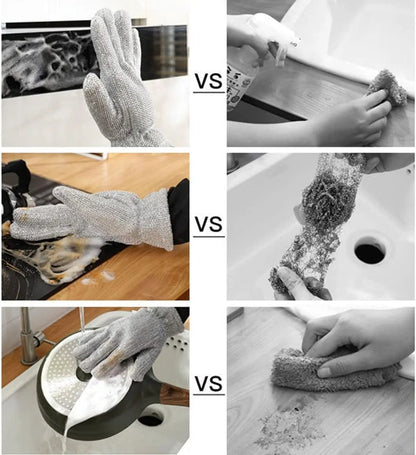 VS

VS

VS