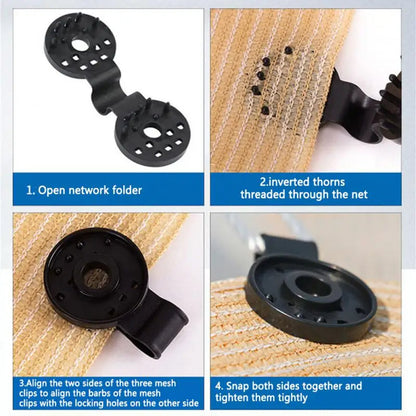 1. Open network folder

2.inverted thorns threaded through the net

3.Align the two sides of the three mesh clips to align the barbs of the mesh clips with the locking holes on the other side

4. Snap both sides together and tighten them tightly