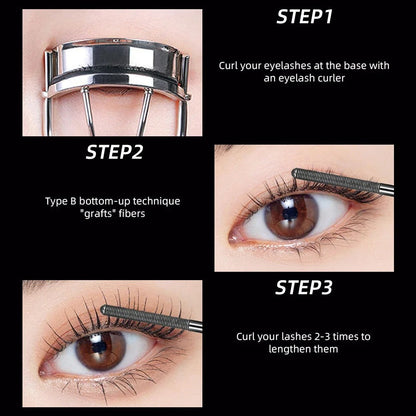 STEP1

Curl your eyelashes at the base with an eyelash curler

STEP2

Type B bottom-up technique "grafts" fibers

STEP3

Curl your lashes 2-3 times to lengthen them